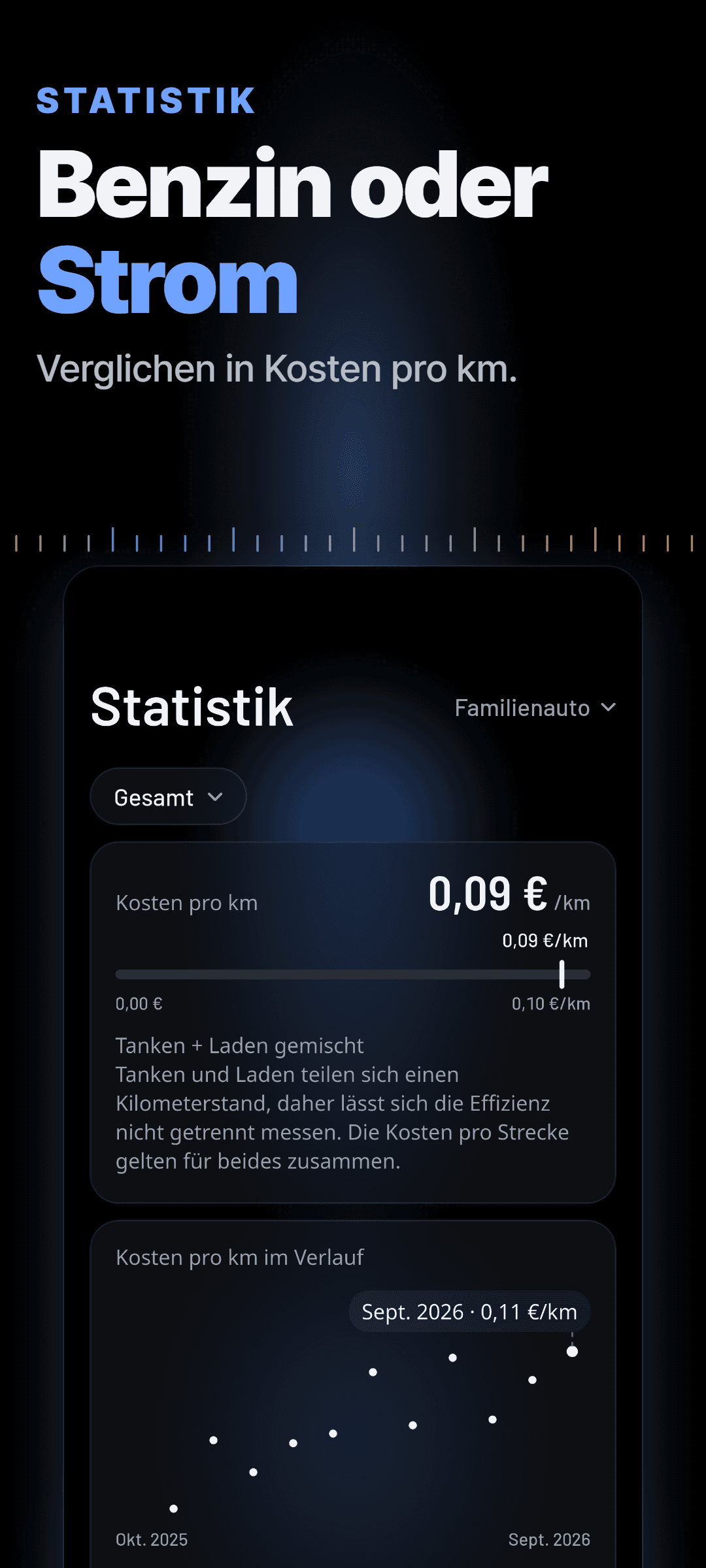 STATISTIK

Benzin oder Strom

Verglichen in Kosten pro km.

Statistik

Familienauto

Gesamt

Kosten pro km

0,09 € /km

0,09 €/km

0,00 €

0,10 €/km

Tanken + Laden gemischt
Tanken und Laden teilen sich einen Kilometerstand, daher lässt sich die Effizienz nicht getrennt messen. Die Kosten pro Strecke gelten für beides zusammen.

Kosten pro km im Verlauf

Sept. 2026 · 0,11 €/km

Okt. 2025

Sept. 2026