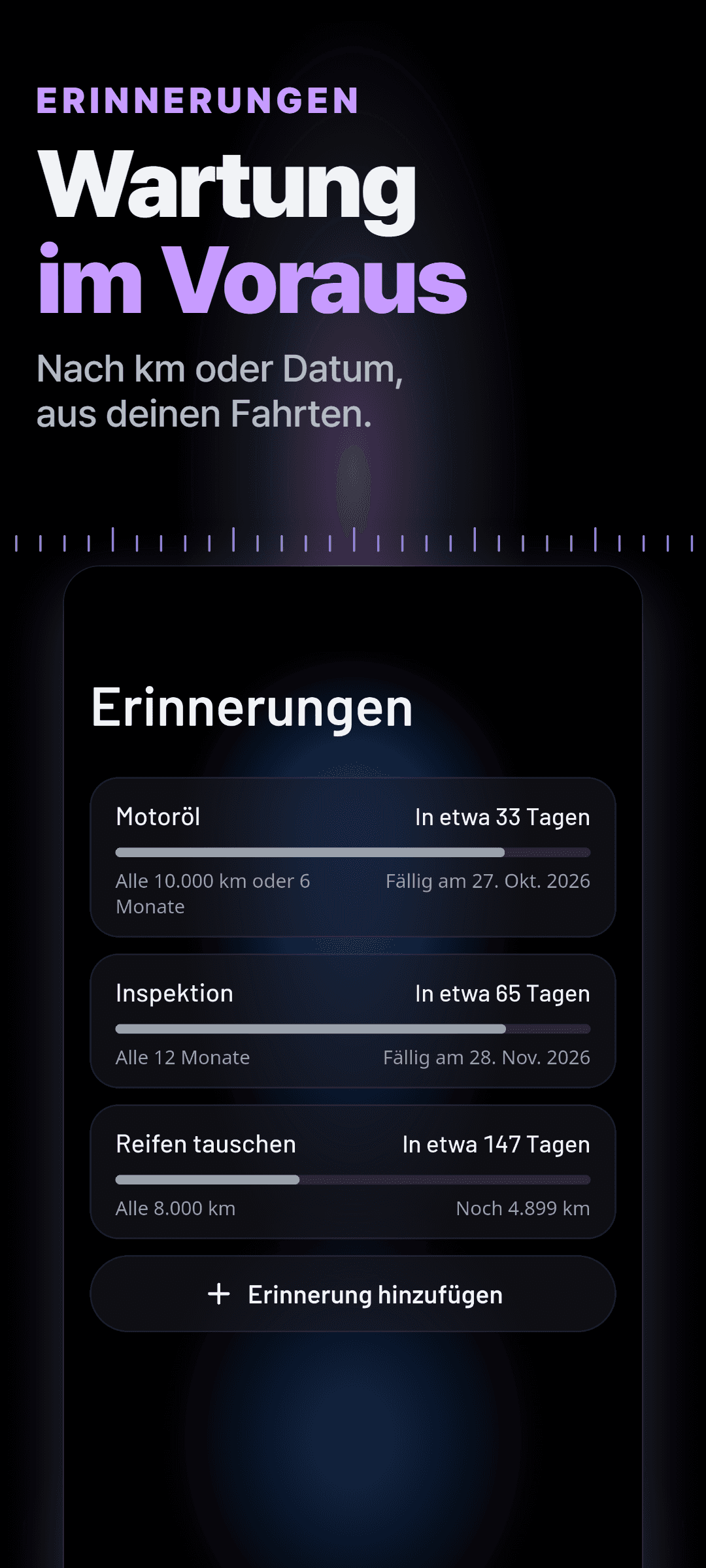 ERINNERUNGEN

Wartung im Voraus

Nach km oder Datum, aus deinen Fahrten.

Erinnerungen

Motoröl
In etwa 33 Tagen
Alle 10.000 km oder 6 Monate
Fällig am 27. Okt. 2026

Inspektion
In etwa 65 Tagen
Alle 12 Monate
Fällig am 28. Nov. 2026

Reifen tauschen
In etwa 147 Tagen
Alle 8.000 km
Noch 4.899 km

+ Erinnerung hinzufügen