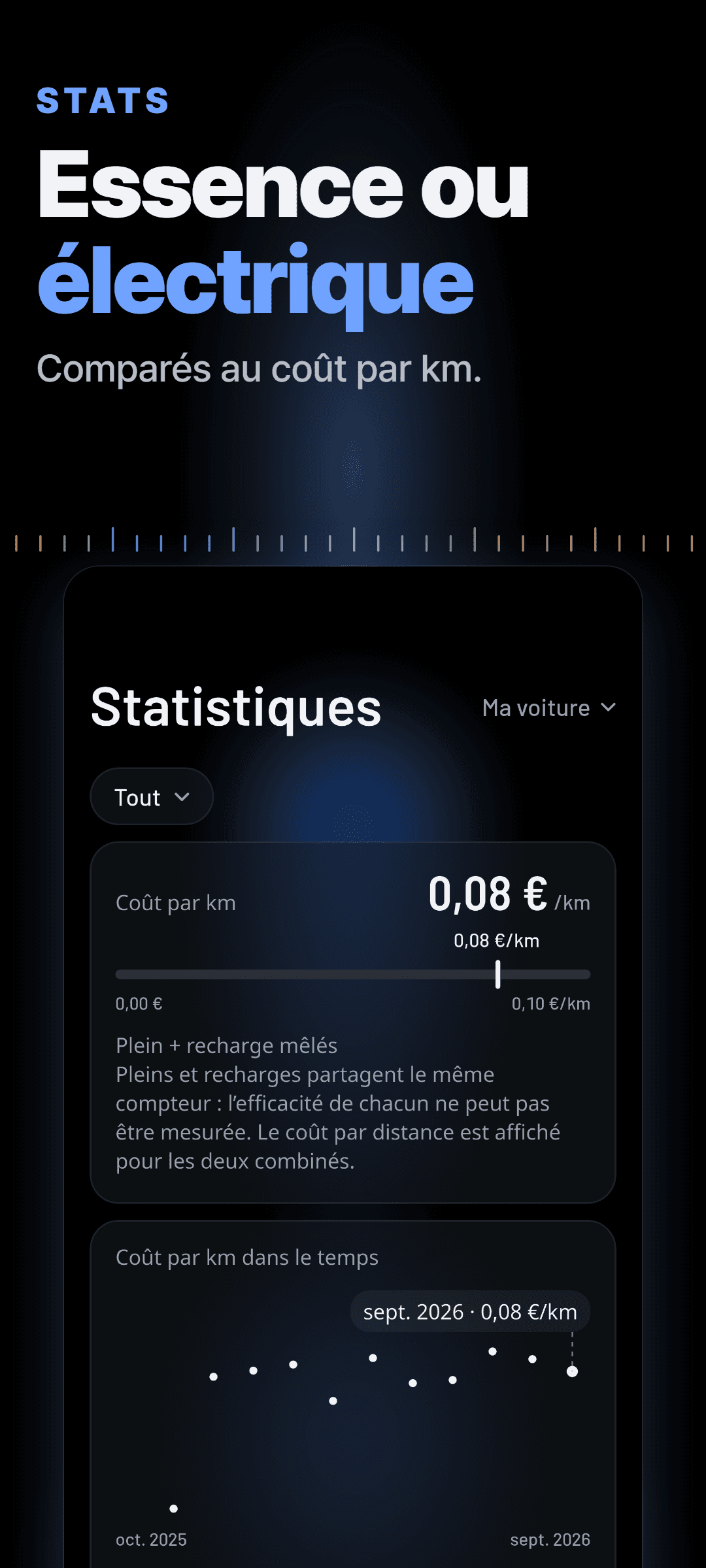 STATS

Essence ou électrique

Comparés au coût par km.

Statistiques

Ma voiture

Tout

Coût par km

0,08 € /km

0,08 €/km

0,00 €

0,10 €/km

Plein + recharge mêlés
Pleins et recharges partagent le même compteur : l'efficacité de chacun ne peut pas être mesurée. Le coût par distance est affiché pour les deux combinés.

Coût par km dans le temps

sept. 2026 · 0,08 €/km

oct. 2025

sept. 2026