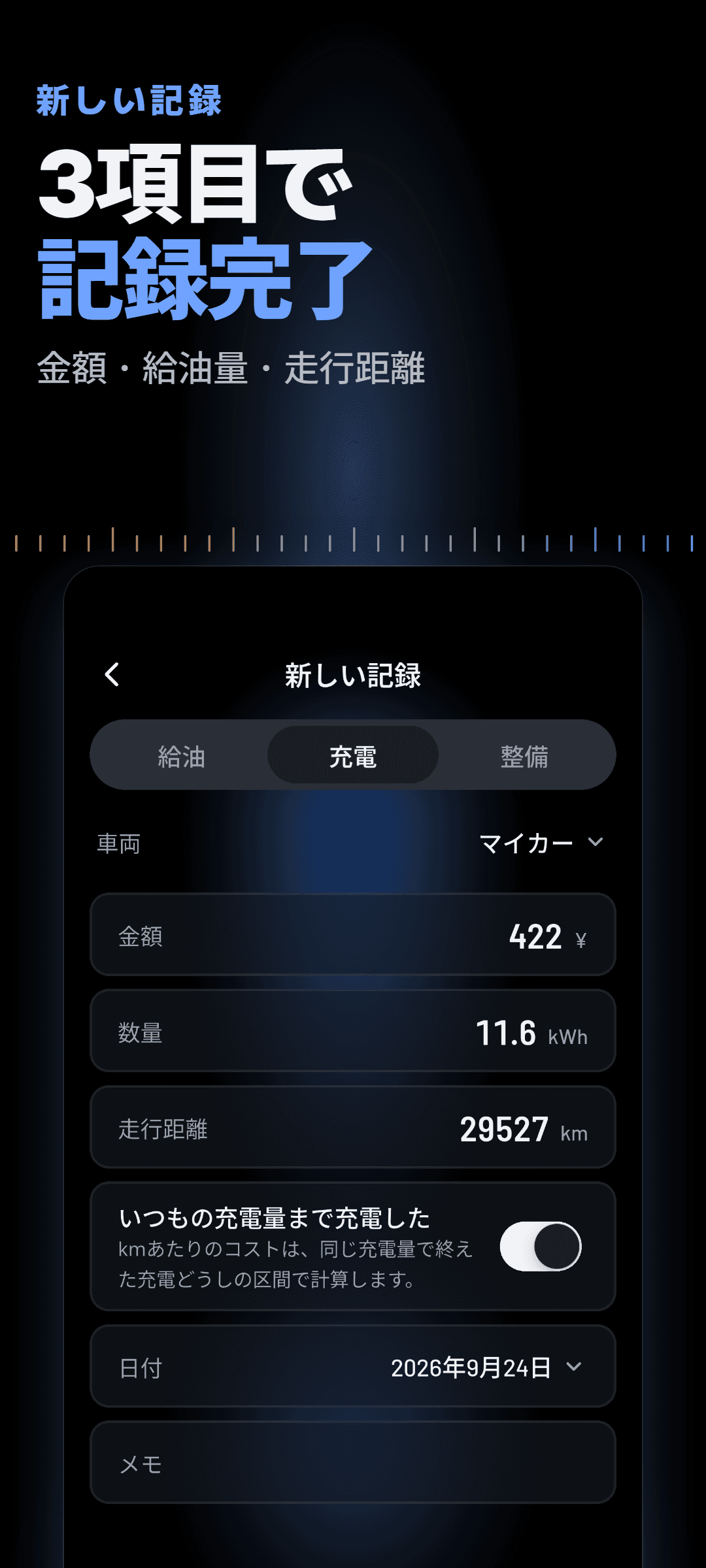 新しい記録

3項目で
記録完了

金額・給油量・走行距離

新しい記録

給油
充電
整備

車両
マイカー

金額
422 ¥

数量
11.6 kWh

走行距離
29527 km

いつもの充電量まで充電した
kmあたりのコストは、同じ充電量で終えた充電どうしの区間で計算します。

日付
2026年9月24日

メモ