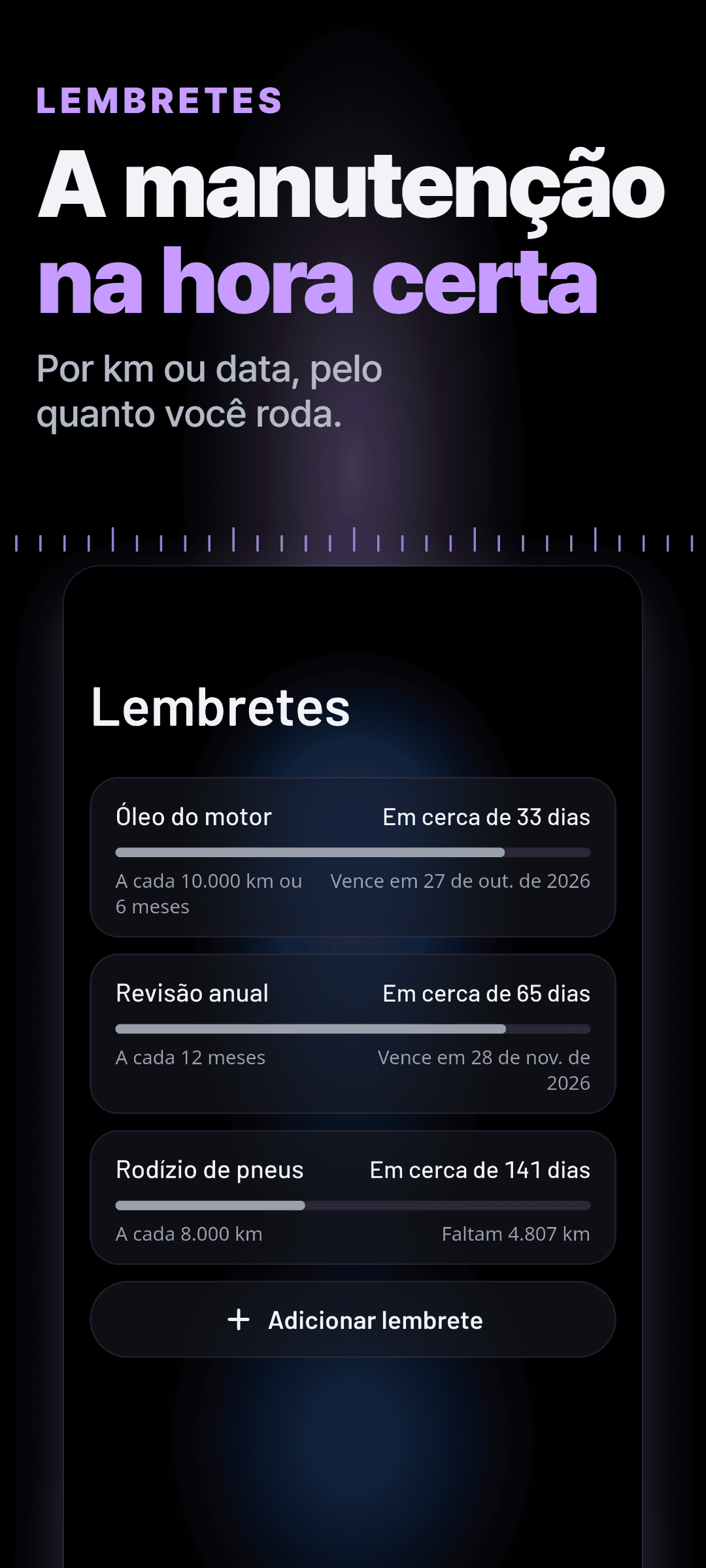 LEMBRETES

A manutenção na hora certa

Por km ou data, pelo quanto você roda.

Lembretes

Óleo do motor

Em cerca de 33 dias

A cada 10.000 km ou 6 meses

Vence em 27 de out. de 2026

Revisão anual

Em cerca de 65 dias

A cada 12 meses

Vence em 28 de nov. de 2026

Rodízio de pneus

Em cerca de 141 dias

A cada 8.000 km

Faltam 4.807 km

+ Adicionar lembrete