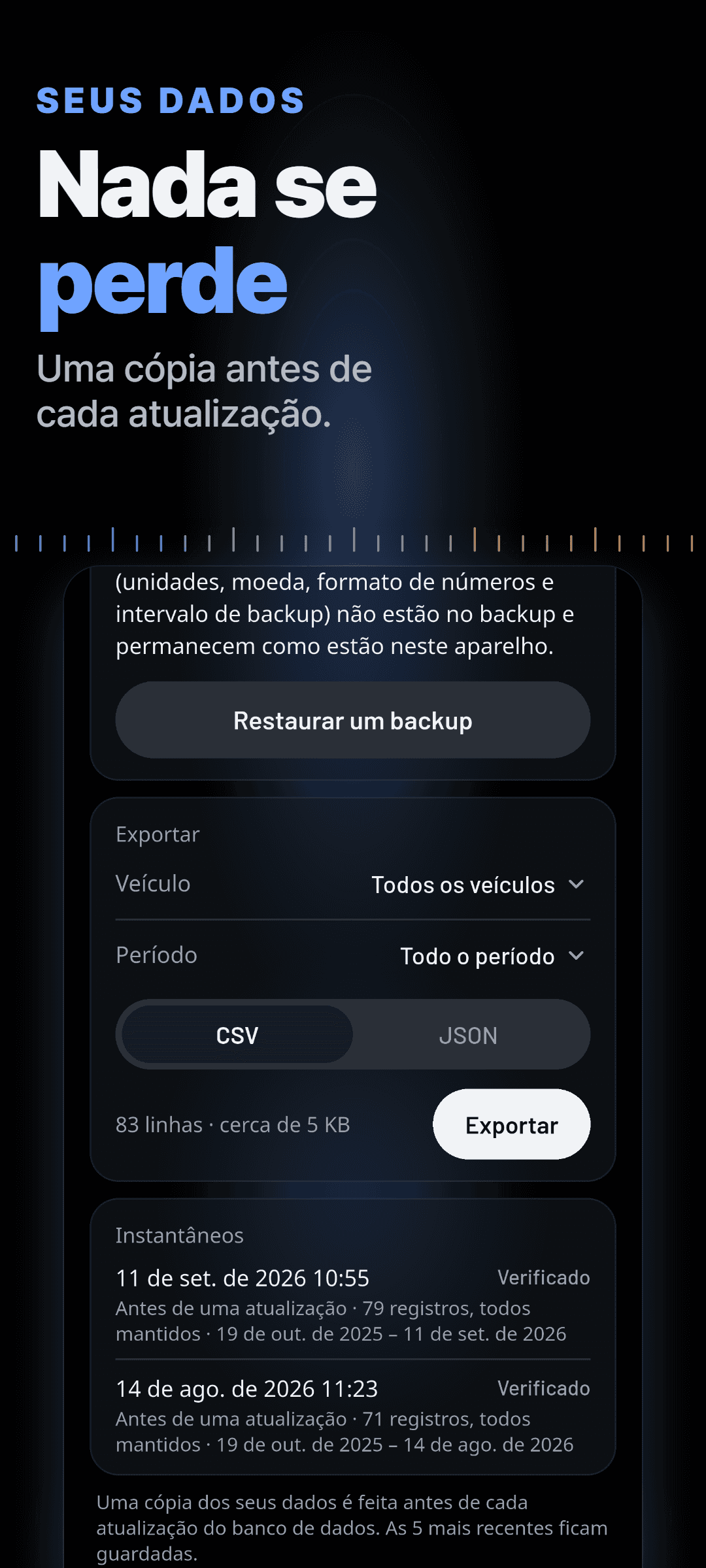 SEUS DADOS

Nada se perde

Uma cópia antes de cada atualização.

(unidades, moeda, formato de números e intervalo de backup) não estão no backup e permanecem como estão neste aparelho.

Restaurar um backup

Exportar

Veículo
Todos os veículos

Período
Todo o período

CSV
JSON

83 linhas · cerca de 5 KB
Exportar

Instantâneos

11 de set. de 2026 10:55
Verificado
Antes de uma atualização · 79 registros, todos mantidos · 19 de out. de 2025 – 11 de set. de 2026

14 de ago. de 2026 11:23
Verificado
Antes de uma atualização · 71 registros, todos mantidos · 19 de out. de 2025 – 14 de ago. de 2026

Uma cópia dos seus dados é feita antes de cada atualização do banco de dados. As 5 mais recentes ficam guardadas.