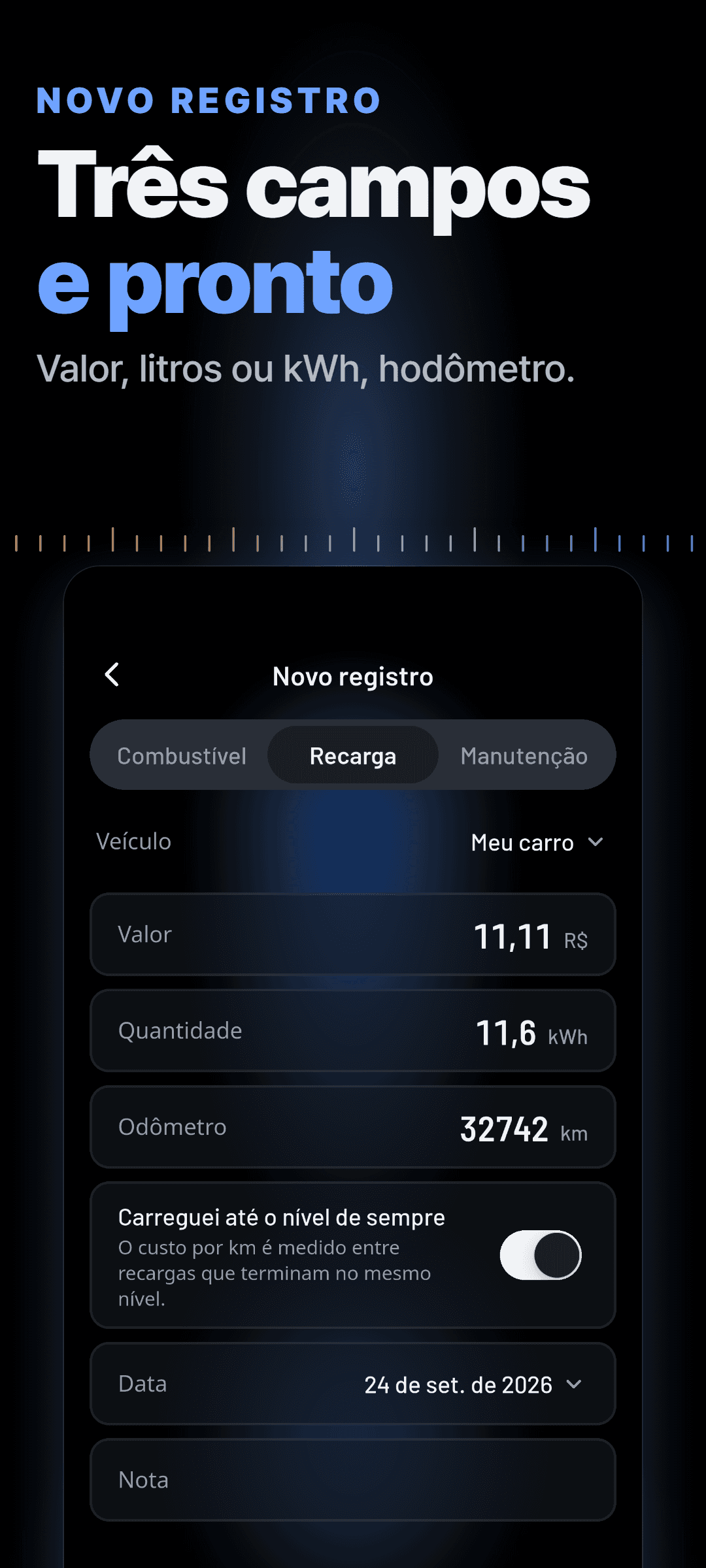 NOVO REGISTRO

Três campos e pronto

Valor, litros ou kWh, hodômetro.

Novo registro

Combustível Recarga Manutenção

Veículo Meu carro

Valor 11,11 R$

Quantidade 11,6 kWh

Odômetro 32742 km

Carreguei até o nível de sempre
O custo por km é medido entre recargas que terminam no mesmo nível.

Data 24 de set. de 2026

Nota