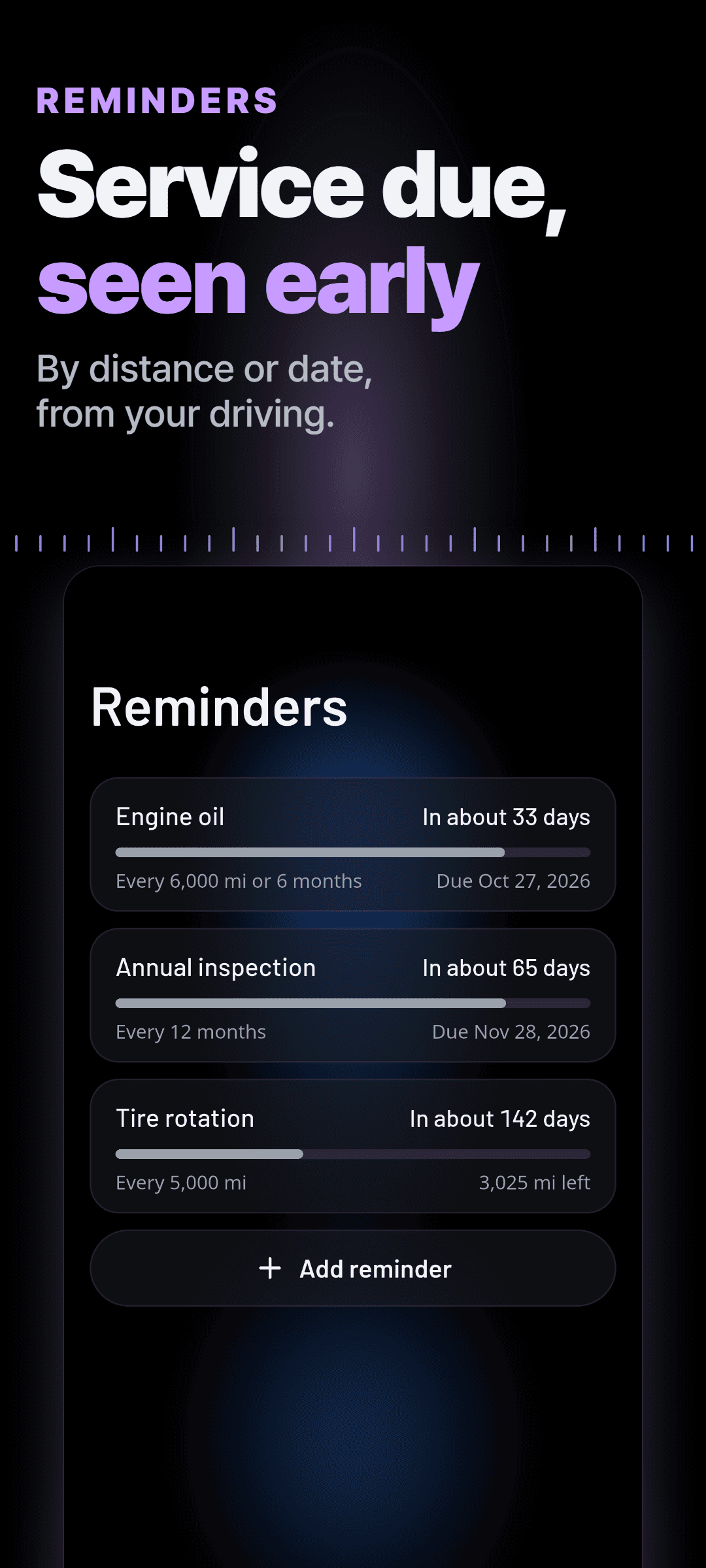 REMINDERS

Service due, seen early

By distance or date, from your driving.

Reminders

Engine oil
In about 33 days
Every 6,000 mi or 6 months
Due Oct 27, 2026

Annual inspection
In about 65 days
Every 12 months
Due Nov 28, 2026

Tire rotation
In about 142 days
Every 5,000 mi
3,025 mi left

+ Add reminder