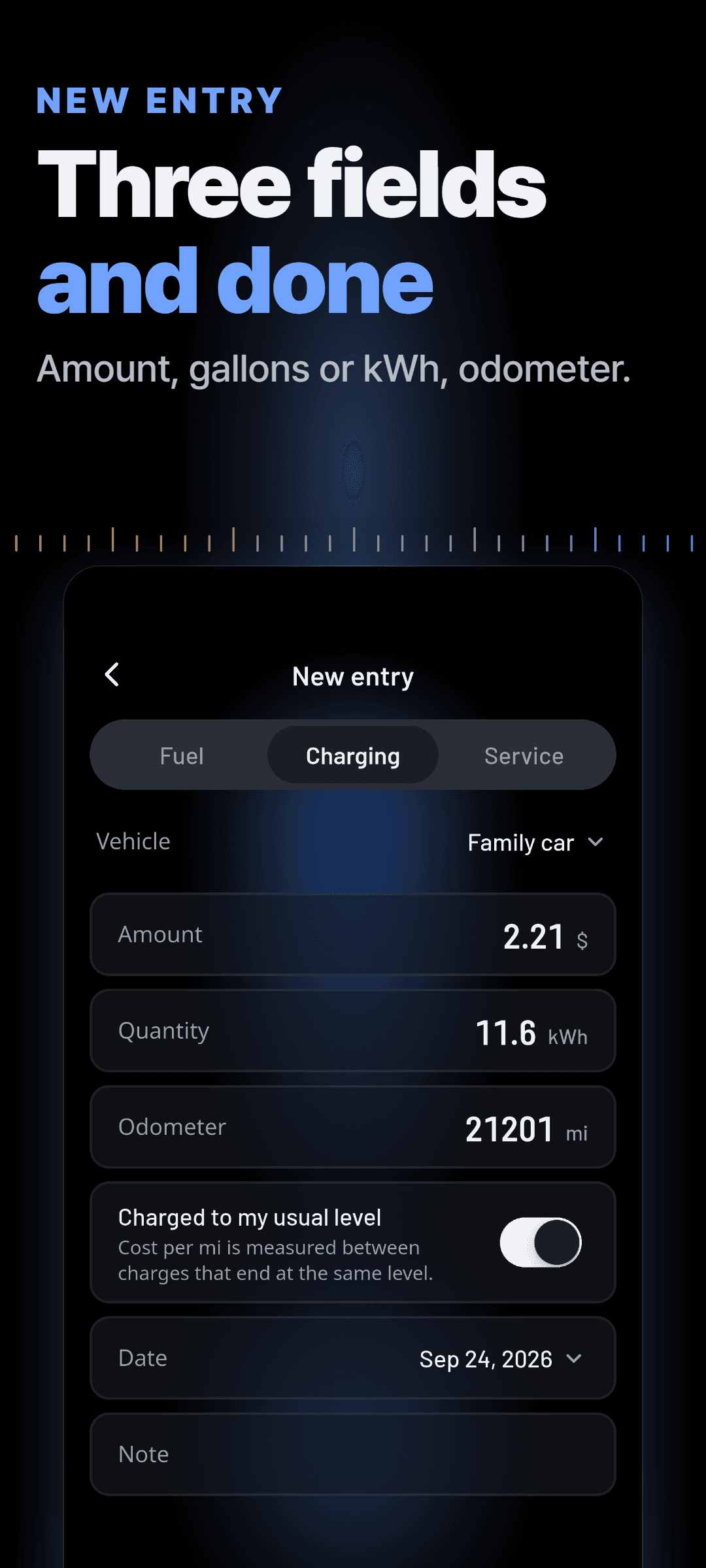 NEW ENTRY
Three fields and done
Amount, gallons or kWh, odometer.

New entry

Fuel
Charging
Service

Vehicle
Family car

Amount
2.21 $

Quantity
11.6 kWh

Odometer
21201 mi

Charged to my usual level
Cost per mi is measured between charges that end at the same level.

Date
Sep 24, 2026

Note