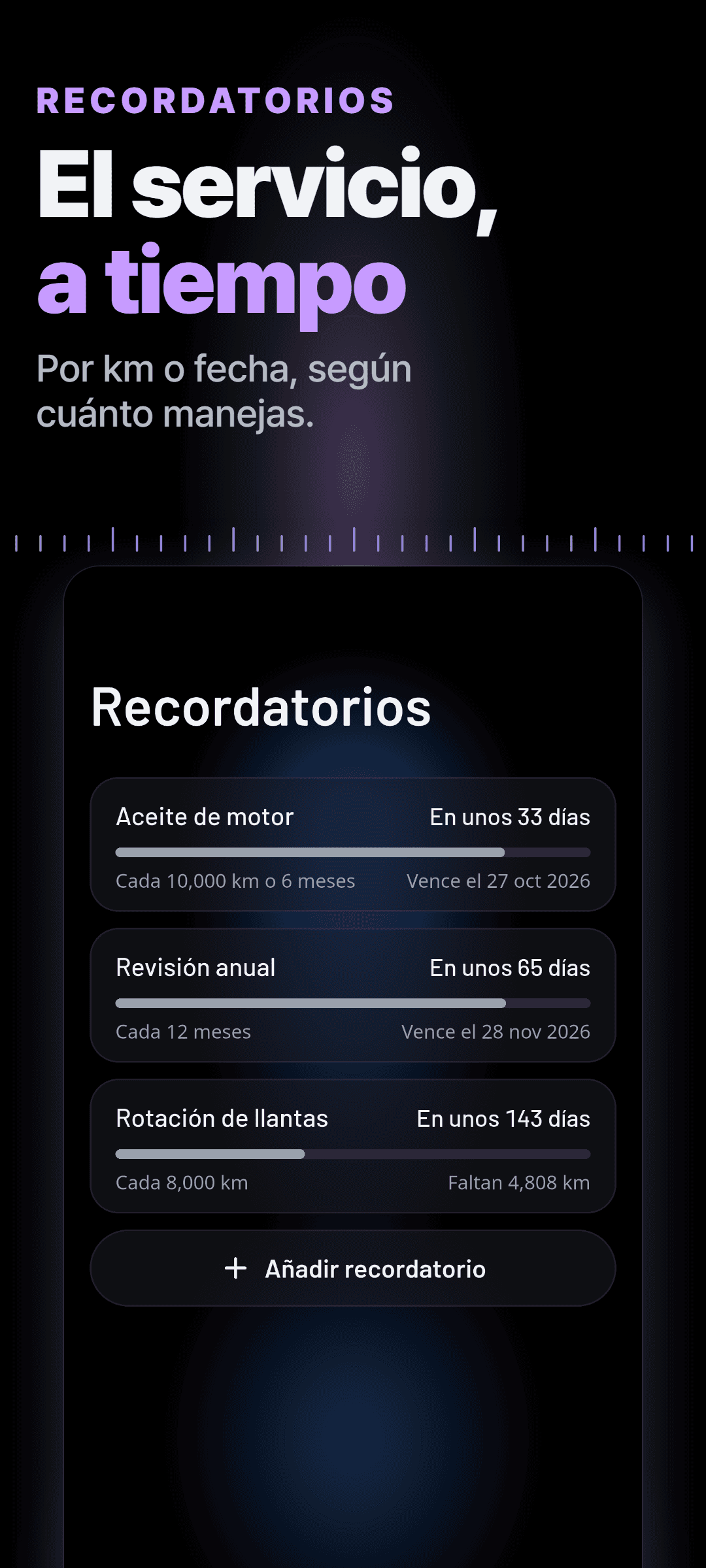 RECORDATORIOS

El servicio, a tiempo

Por km o fecha, según cuánto manejas.

Recordatorios

Aceite de motor
En unos 33 días
Cada 10,000 km o 6 meses
Vence el 27 oct 2026

Revisión anual
En unos 65 días
Cada 12 meses
Vence el 28 nov 2026

Rotación de llantas
En unos 143 días
Cada 8,000 km
Faltan 4,808 km

+ Añadir recordatorio