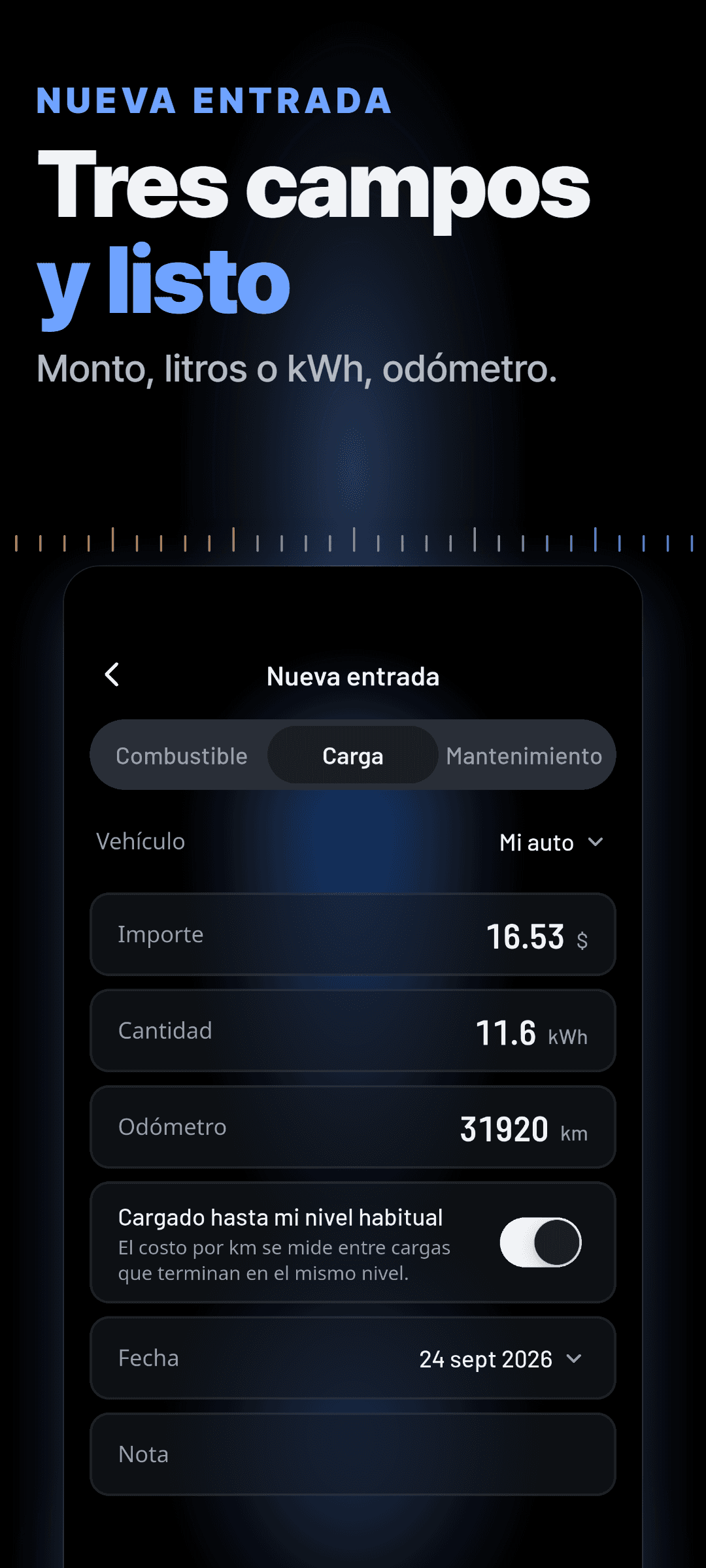 NUEVA ENTRADA

Tres campos y listo

Monto, litros o kWh, odómetro.

Nueva entrada

Combustible
Carga
Mantenimiento

Vehículo
Mi auto

Importe
16.53 $

Cantidad
11.6 kWh

Odómetro
31920 km

Cargado hasta mi nivel habitual
El costo por km se mide entre cargas que terminan en el mismo nivel.

Fecha
24 sept 2026

Nota