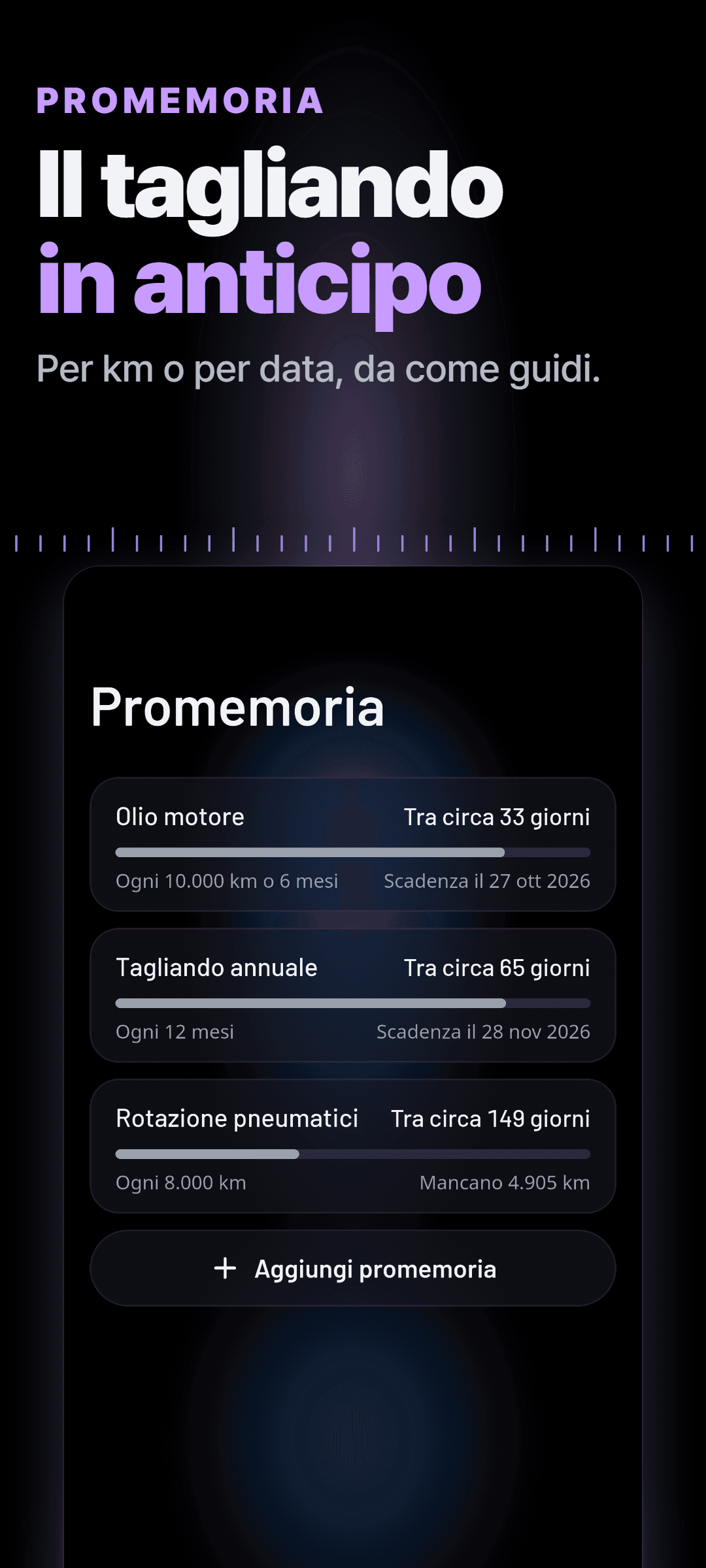 PROMEMORIA

Il tagliando in anticipo

Per km o per data, da come guidi.

Promemoria

Olio motore
Tra circa 33 giorni
Ogni 10.000 km o 6 mesi
Scadenza il 27 ott 2026

Tagliando annuale
Tra circa 65 giorni
Ogni 12 mesi
Scadenza il 28 nov 2026

Rotazione pneumatici
Tra circa 149 giorni
Ogni 8.000 km
Mancano 4.905 km

+ Aggiungi promemoria