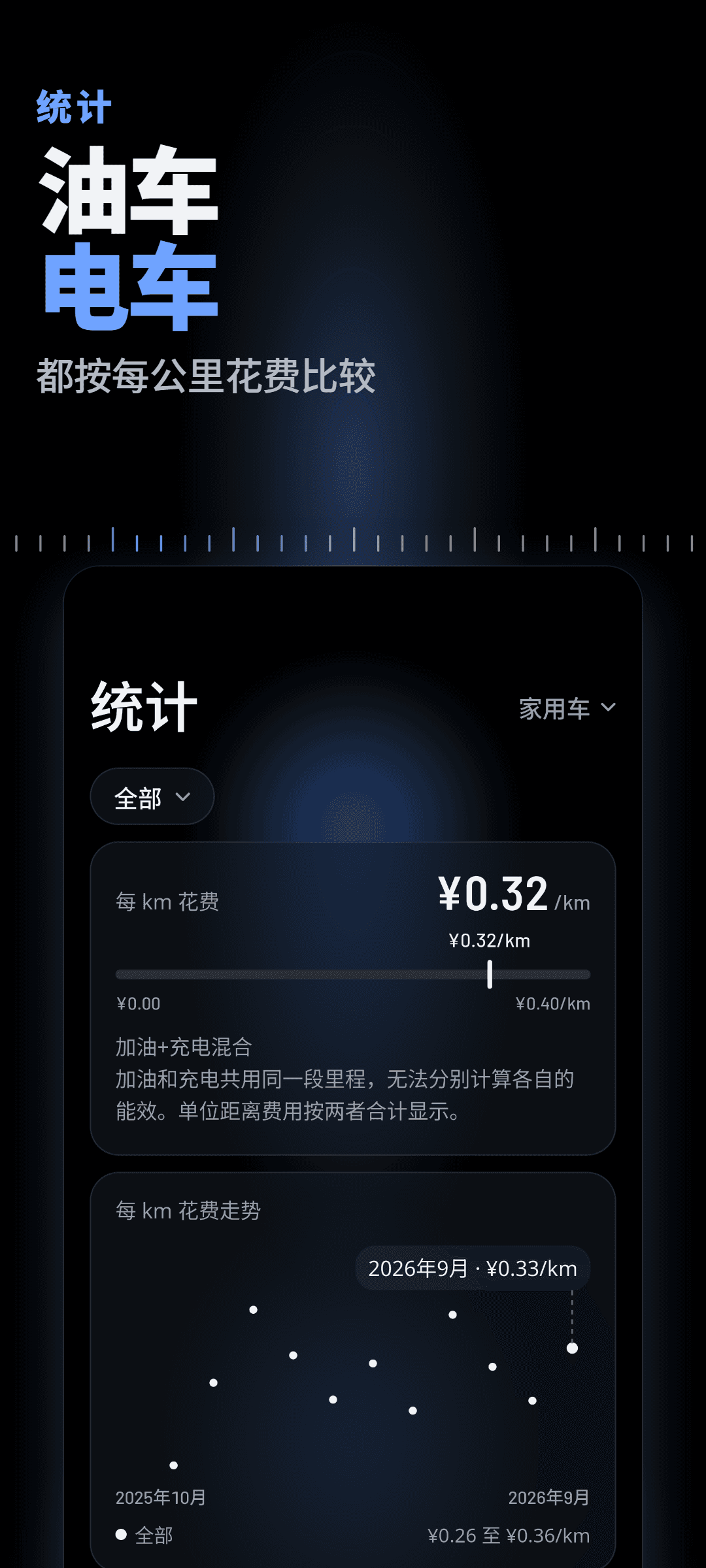 统计
油车
电车
都按每公里花费比较

统计
家用车
全部

每 km 花费
¥0.32 /km
¥0.32/km
¥0.00
¥0.40/km
加油+充电混合
加油和充电共用同一段里程，无法分别计算各自的能效。单位距离费用按两者合计显示。

每 km 花费走势
2026年9月 · ¥0.33/km
2025年10月
2026年9月
全部
¥0.26 至 ¥0.36/km